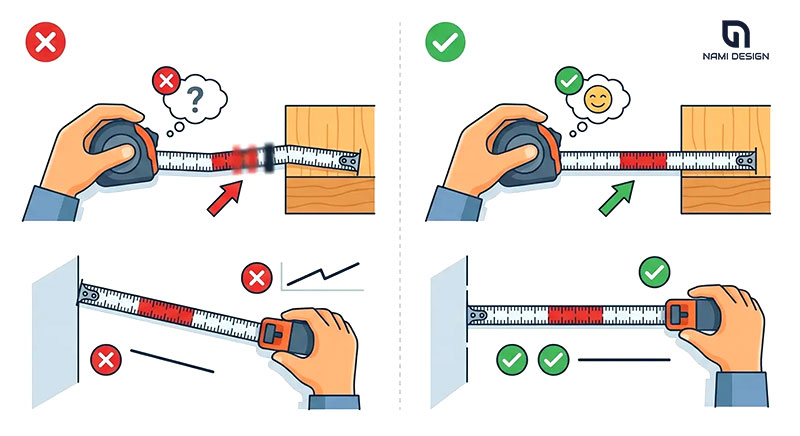 ?

NAMI DESIGN