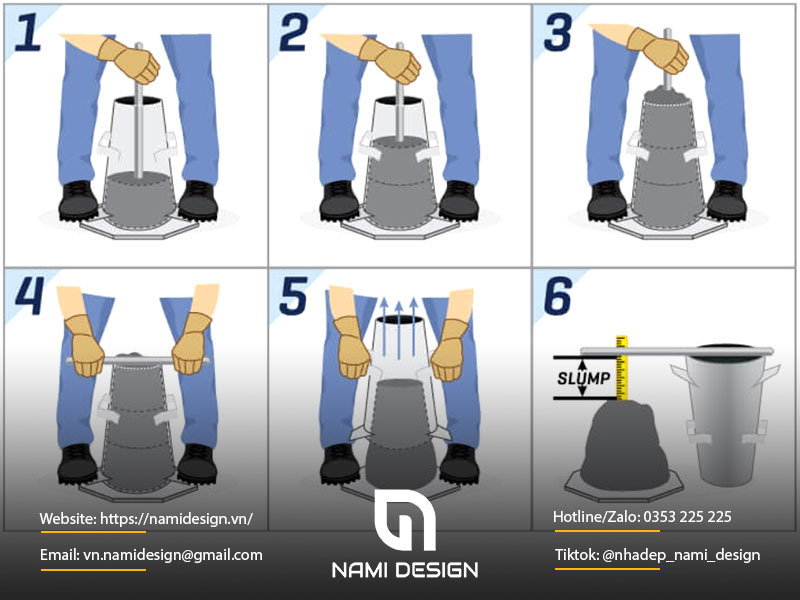 1

2

3

4

5

6

SLUMP

Website: https://namidesign.vn/

Email: vn.namidesign@gmail.com

NAMI DESIGN

Hotline/Zalo: 0353 225 225

Tiktok: @nhadep_nami_design